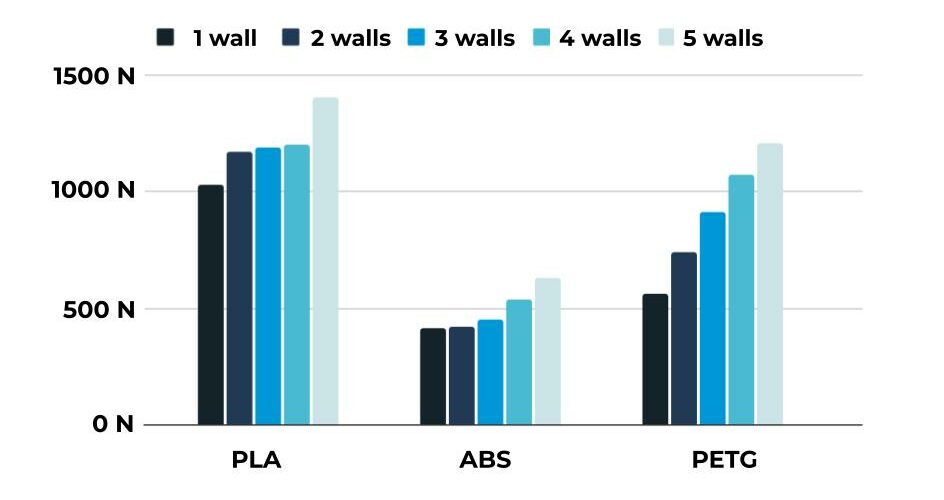 1 wall 2 walls 3 walls 4 walls 5 walls

1500 N
1000 N
500 N
0 N

PLA ABS PETG