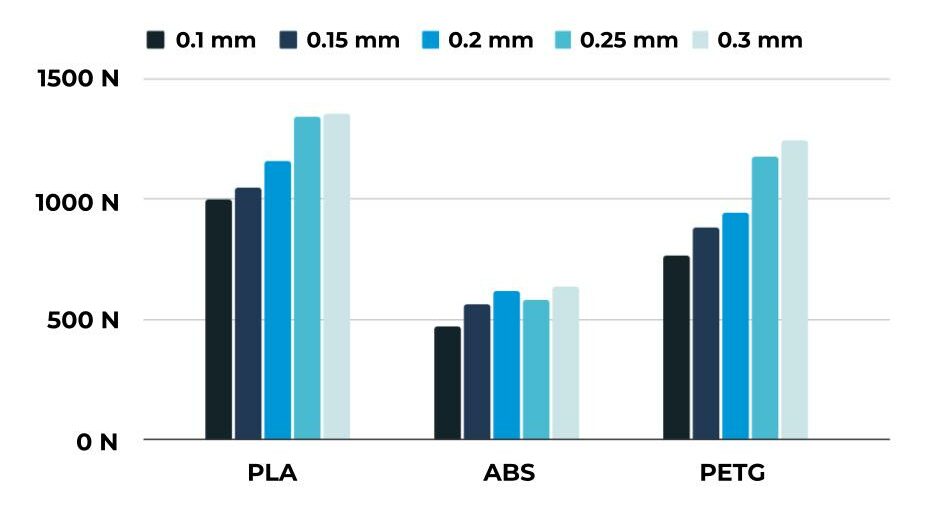 0.1 mm 0.15 mm 0.2 mm 0.25 mm 0.3 mm

1500 N

1000 N

500 N

0 N

PLA ABS PETG